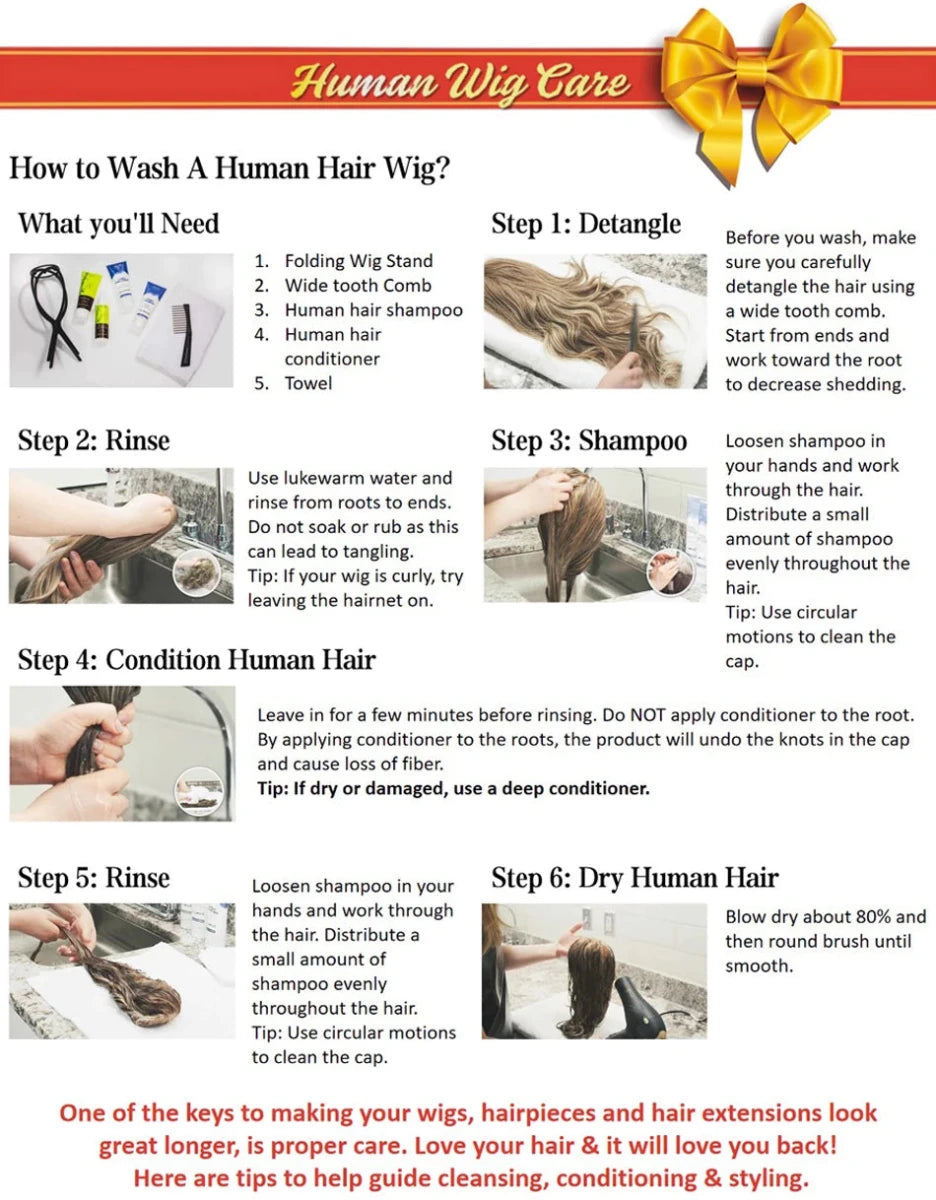 Human Wig Care

How to Wash A Human Hair Wig?

What you'll Need

1. Folding Wig Stand
2. Wide tooth Comb
3. Human hair shampoo
4. Human hair conditioner
5. Towel

Step 1: Detangle

Before you wash, make sure you carefully detangle the hair using a wide tooth comb. Start from ends and work toward the root to decrease shedding.

Step 2: Rinse

Use lukewarm water and rinse from roots to ends. Do not soak or rub as this can lead to tangling.
Tip: If your wig is curly, try leaving the hairnet on.

Step 3: Shampoo

Loosen shampoo in your hands and work through the hair. Distribute a small amount of shampoo evenly throughout the hair.
Tip: Use circular motions to clean the cap.

Step 4: Condition Human Hair

Leave in for a few minutes before rinsing. Do NOT apply conditioner to the root. By applying conditioner to the roots, the product will undo the knots in the cap and cause loss of fiber.
Tip: If dry or damaged, use a deep conditioner.

Step 5: Rinse

Loosen shampoo in your hands and work through the hair. Distribute a small amount of shampoo evenly throughout the hair.
Tip: Use circular motions to clean the cap.

Step 6: Dry Human Hair

Blow dry about 80% and then round brush until smooth.

One of the keys to making your wigs, hairpieces and hair extensions look great longer, is proper care. Love your hair & it will love you back! Here are tips to help guide cleansing, conditioning & styling.