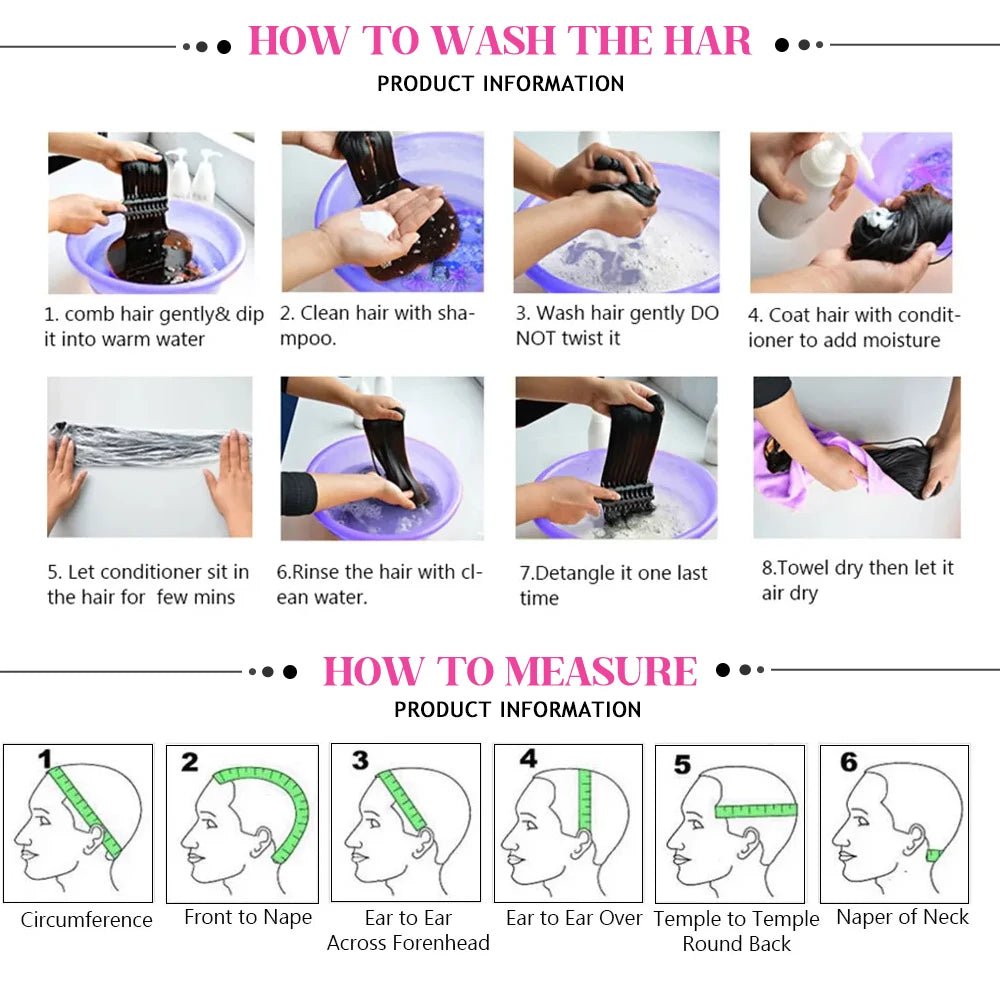 HOW TO WASH THE HAR

PRODUCT INFORMATION

1. comb hair gently& dip it into warm water

2. Clean hair with shampoo.

3. Wash hair gently DO NOT twist it

4. Coat hair with conditioner to add moisture

5. Let conditioner sit in the hair for few mins

6.Rinse the hair with clean water.

7.Detangle it one last time

8.Towel dry then let it air dry

HOW TO MEASURE

PRODUCT INFORMATION

1
Circumference

2
Front to Nape

3
Ear to Ear Across Forenhead

4
Ear to Ear Over

5
Temple to Temple Round Back

6
Naper of Neck